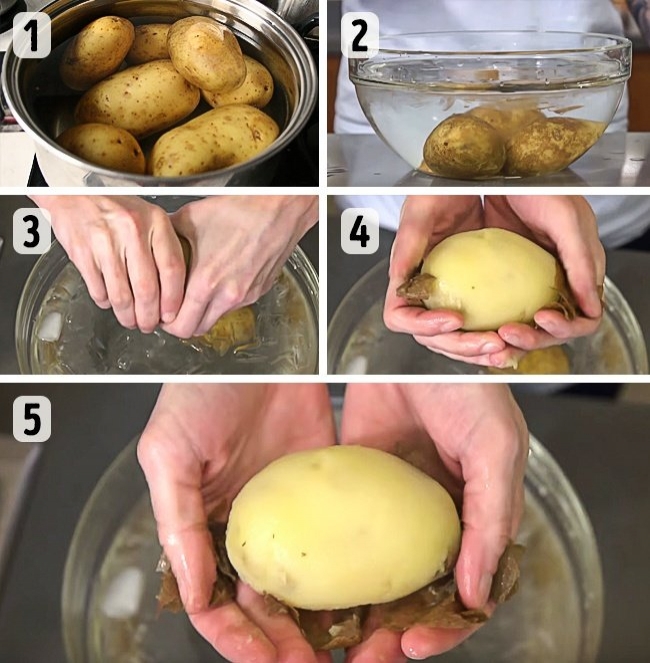 1
2
3
4
5